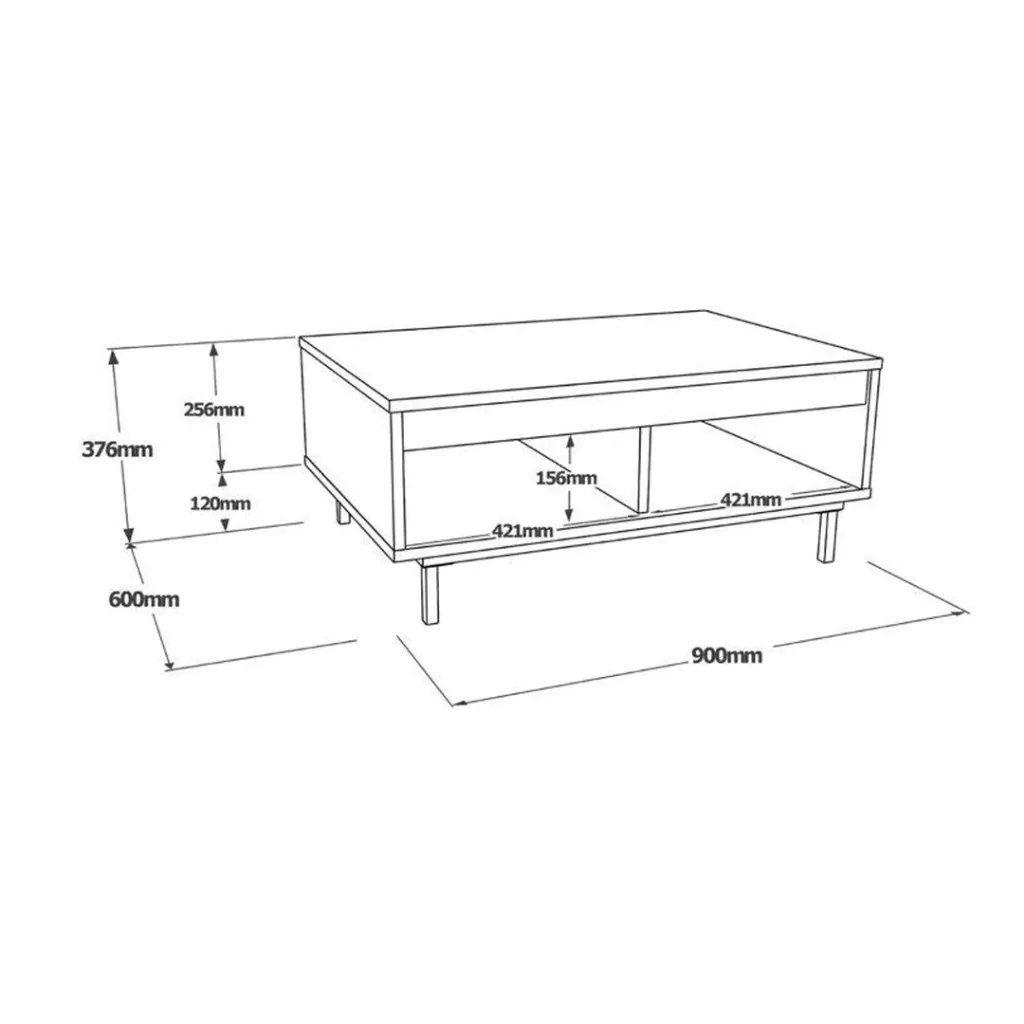 376mm

256mm

120mm

156mm

421mm

421mm

600mm

900mm